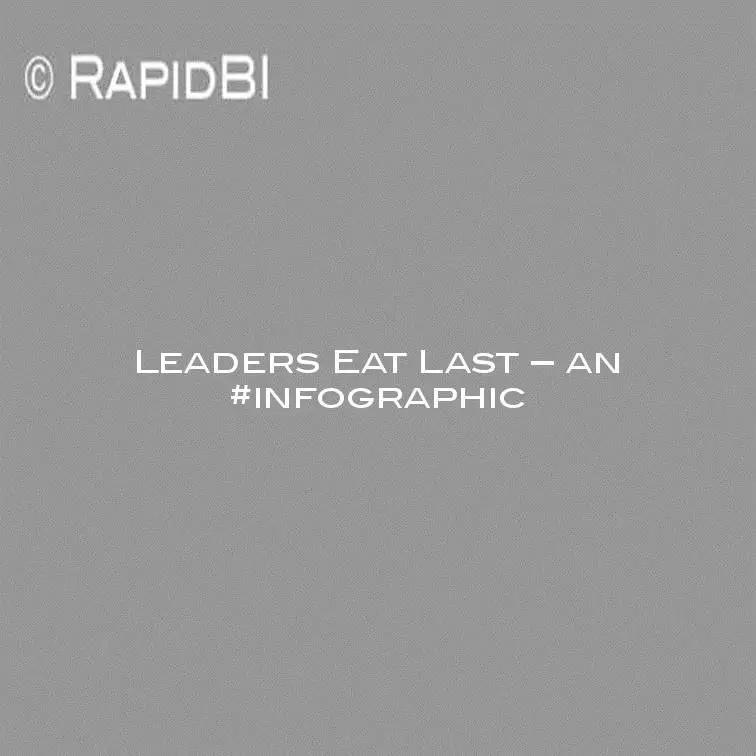 © RapidBI

Leaders Eat Last – an #infographic